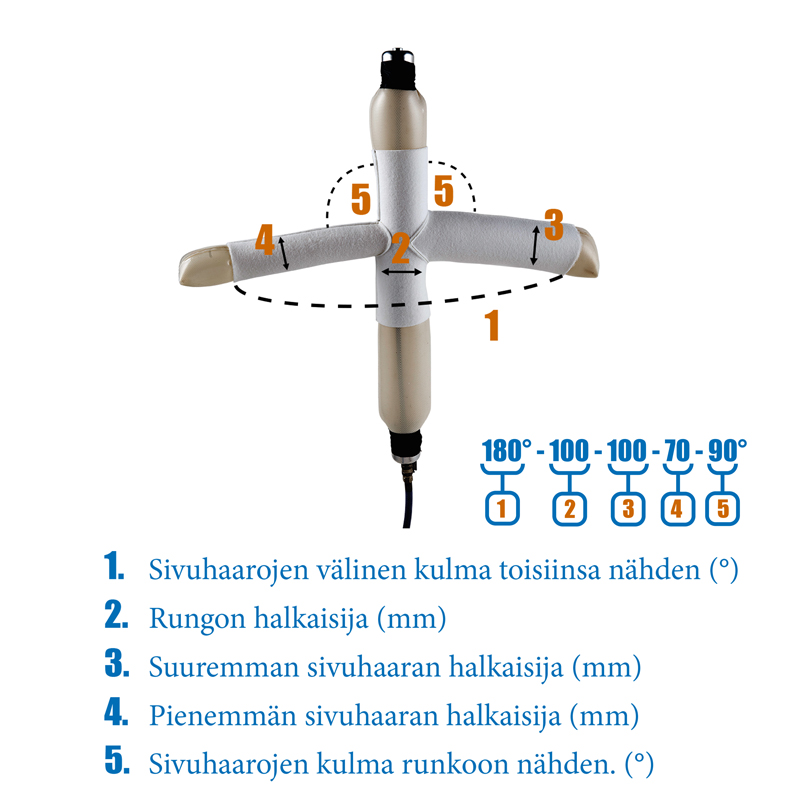 5 5
4 2 3
1

180° - 100 - 100 - 70 - 90°
1 2 3 4 5

1. Sivuhaarojen välinen kulma toisiinsa nähden (°)
2. Rungon halkaisija (mm)
3. Suuremman sivuhaaran halkaisija (mm)
4. Pienemmän sivuhaaran halkaisija (mm)
5. Sivuhaarojen kulma runkoon nähden. (°)